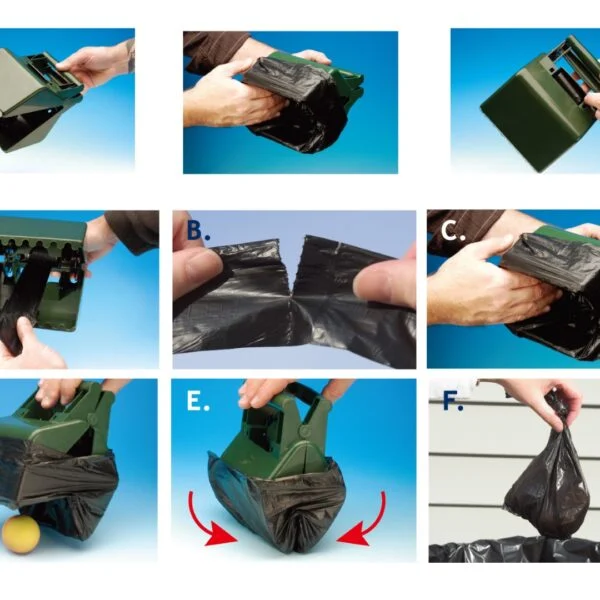 B.

C.

E.

F.